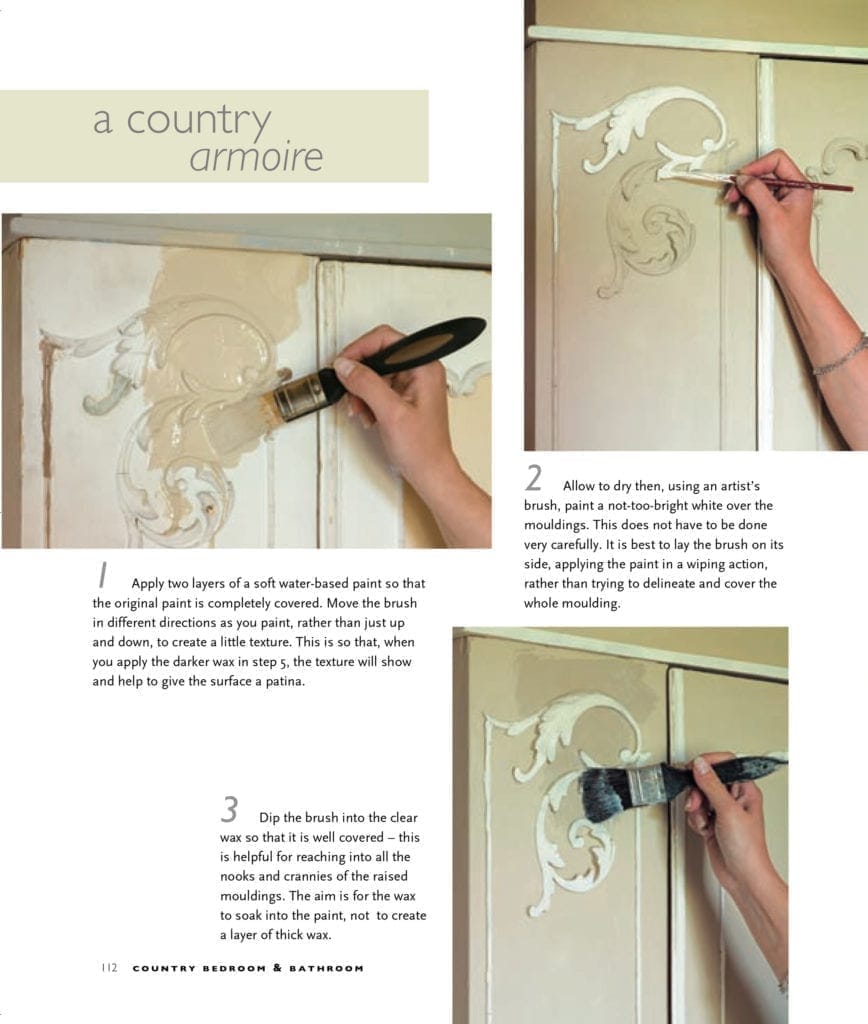 a country armoire

1 Apply two layers of a soft water-based paint so that the original paint is completely covered. Move the brush in different directions as you paint, rather than just up and down, to create a little texture. This is so that, when you apply the darker wax in step 5, the texture will show and help to give the surface a patina.

2 Allow to dry then, using an artist's brush, paint a not-too-bright white over the mouldings. This does not have to be done very carefully. It is best to lay the brush on its side, applying the paint in a wiping action, rather than trying to delineate and cover the whole moulding.

3 Dip the brush into the clear wax so that it is well covered – this is helpful for reaching into all the nooks and crannies of the raised mouldings. The aim is for the wax to soak into the paint, not to create a layer of thick wax.

112 COUNTRY BEDROOM & BATHROOM